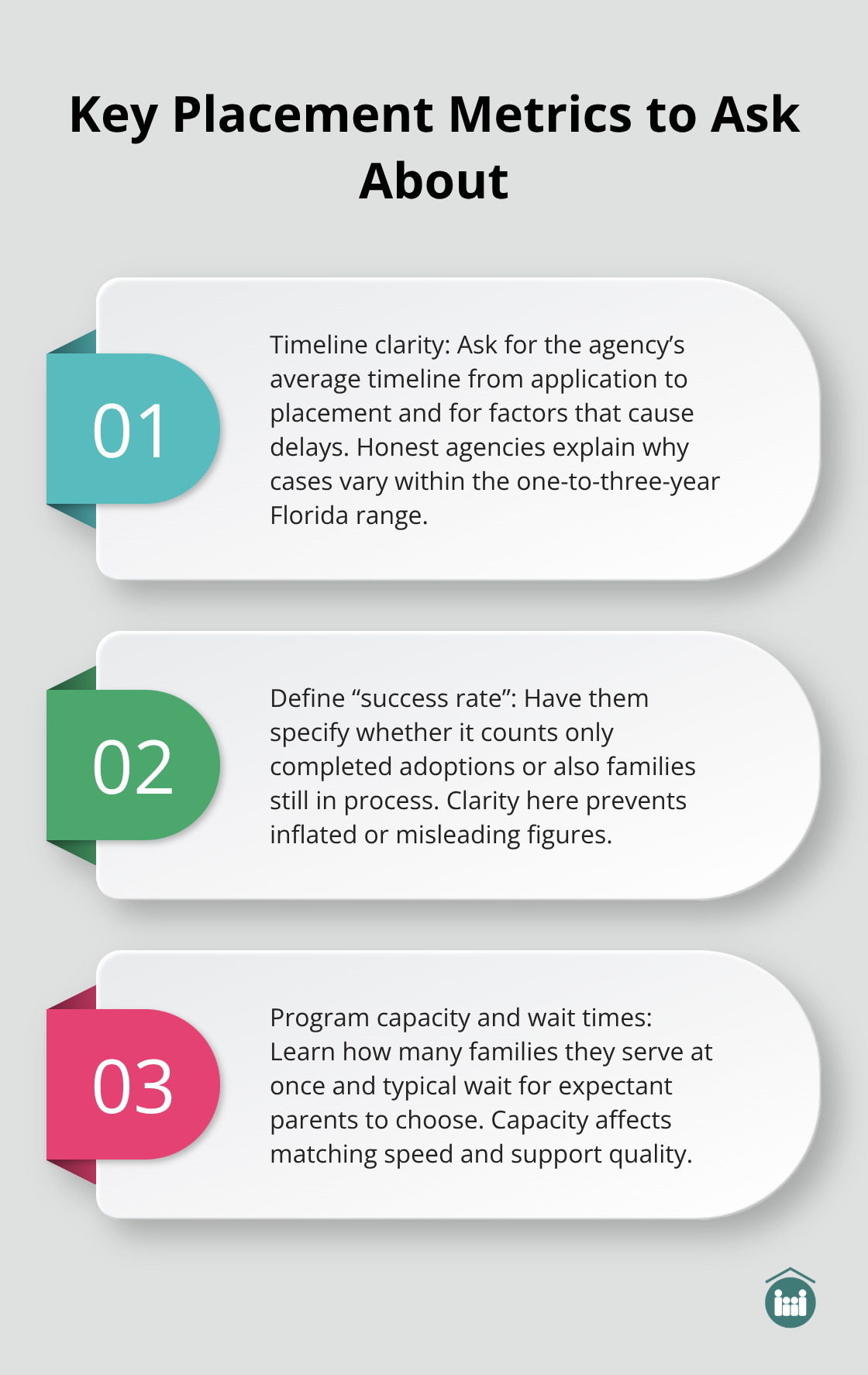 Key Placement Metrics to Ask About

01

Timeline clarity: Ask for the agency’s average timeline from application to placement and for factors that cause delays. Honest agencies explain why cases vary within the one-to-three-year Florida range.

02

Define “success rate”: Have them specify whether it counts only completed adoptions or also families still in process. Clarity here prevents inflated or misleading figures.

03

Program capacity and wait times: Learn how many families they serve at once and typical wait for expectant parents to choose. Capacity affects matching speed and support quality.