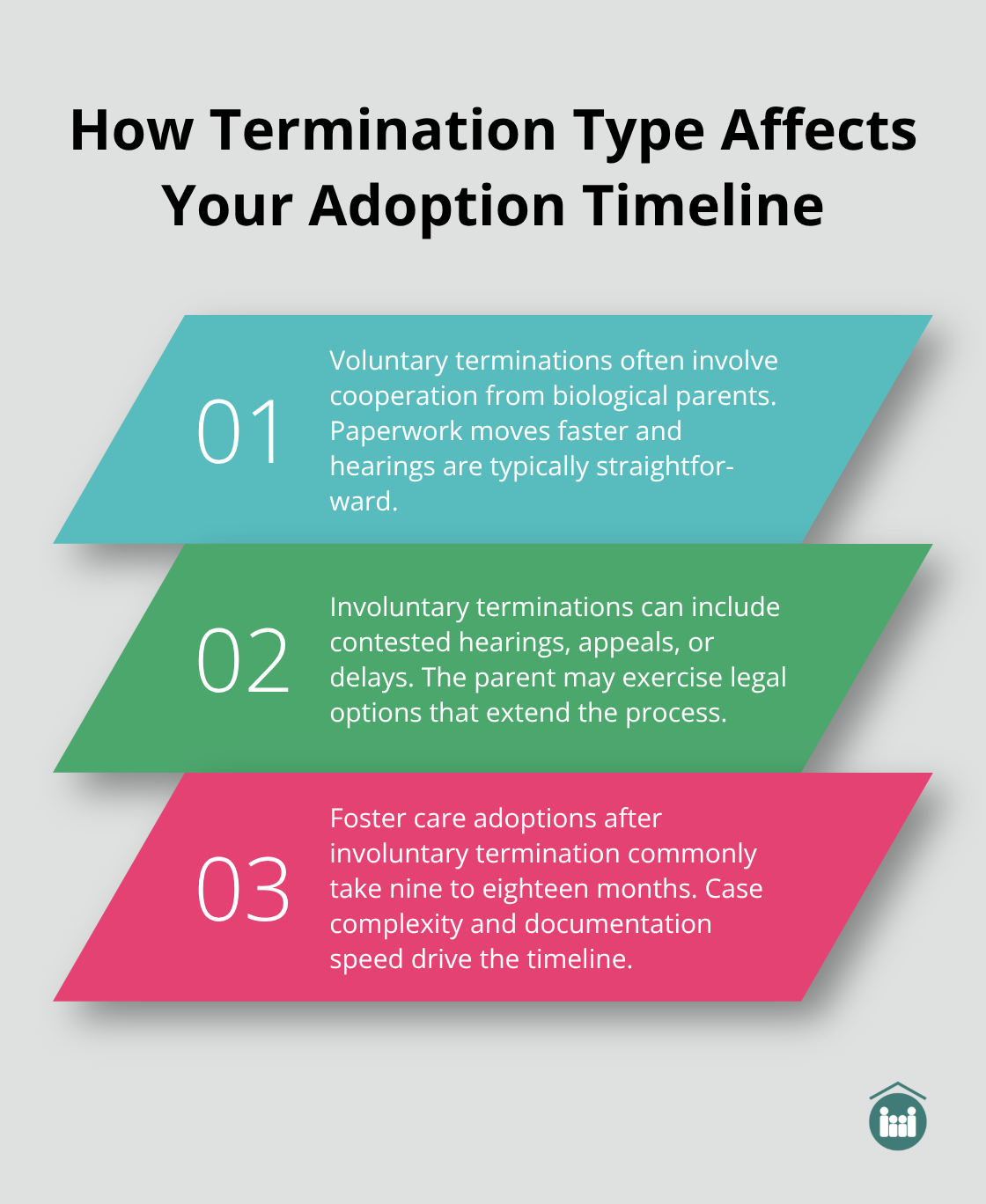 How Termination Type Affects Your Adoption Timeline

01

Voluntary terminations often involve cooperation from biological parents. Paperwork moves faster and hearings are typically straightforward.

02

Involuntary terminations can include contested hearings, appeals, or delays. The parent may exercise legal options that extend the process.

03

Foster care adoptions after involuntary termination commonly take nine to eighteen months. Case complexity and documentation speed drive the timeline.