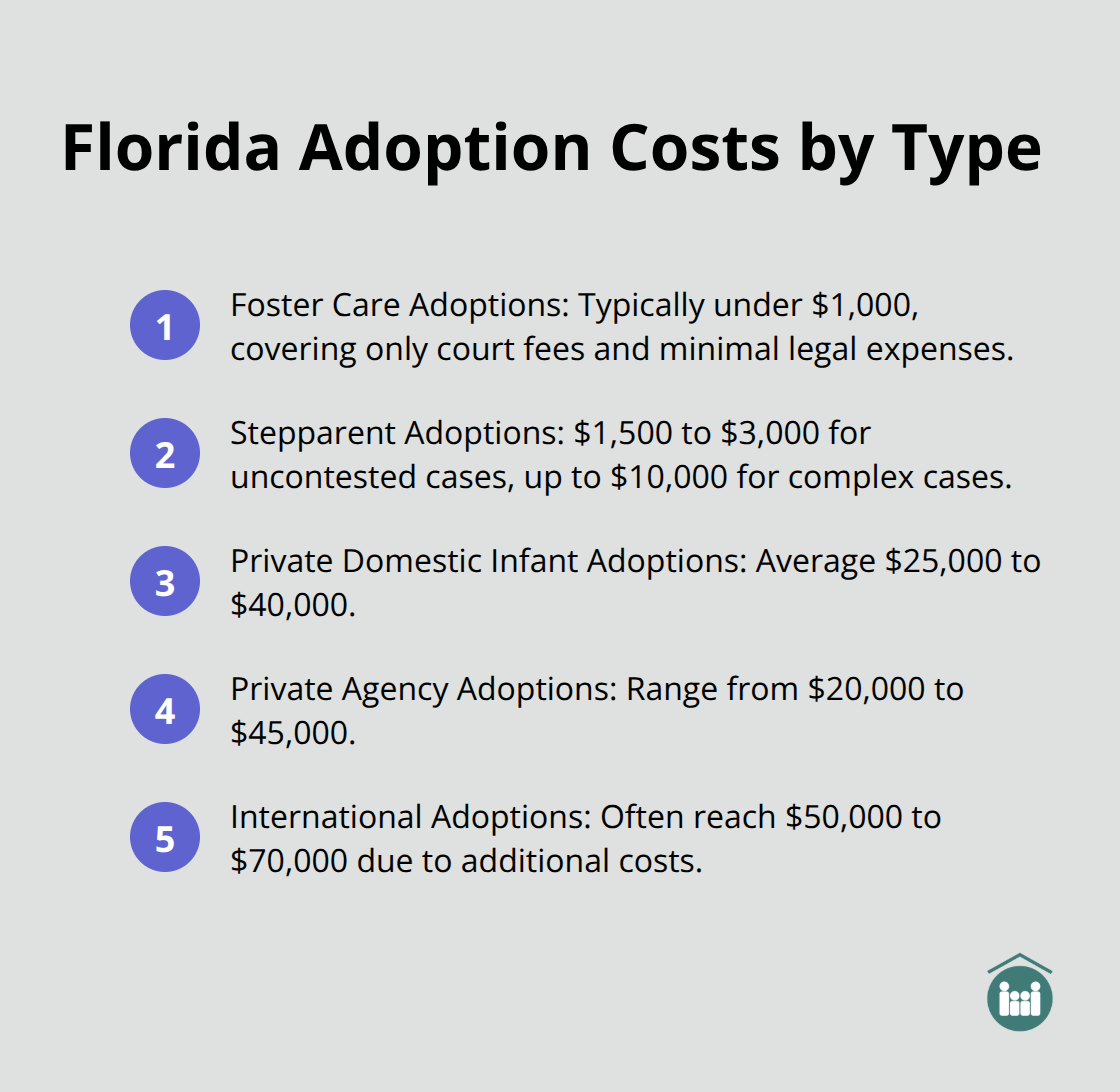 Florida Adoption Costs by Type

1 Foster Care Adoptions: Typically under \$1,000, covering only court fees and minimal legal expenses.

2 Stepparent Adoptions: \$1,500 to \$3,000 for uncontested cases, up to \$10,000 for complex cases.

3 Private Domestic Infant Adoptions: Average \$25,000 to \$40,000.

4 Private Agency Adoptions: Range from \$20,000 to \$45,000.

5 International Adoptions: Often reach \$50,000 to \$70,000 due to additional costs.