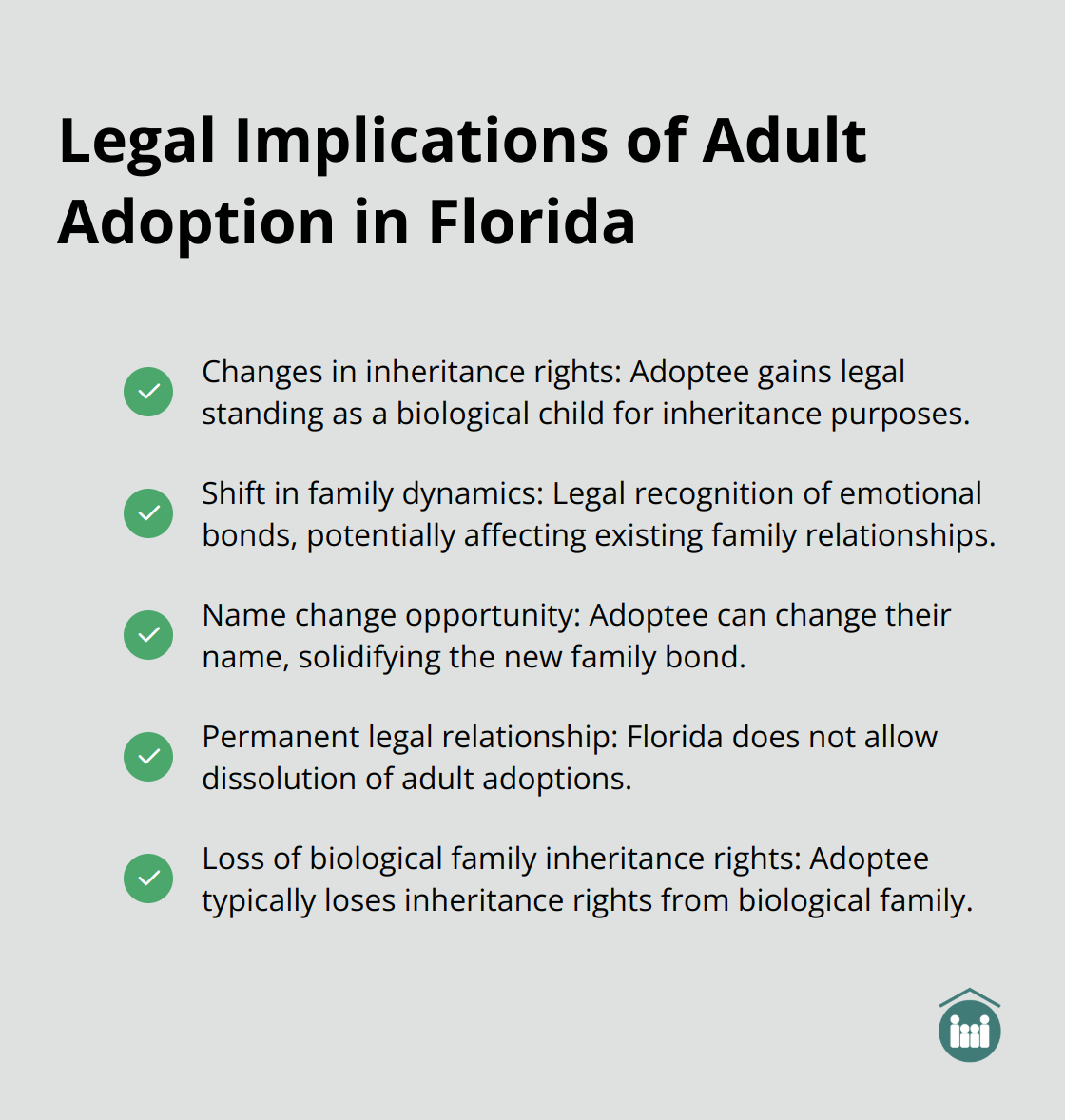 Legal Implications of Adult Adoption in Florida

Changes in inheritance rights: Adoptee gains legal standing as a biological child for inheritance purposes.

Shift in family dynamics: Legal recognition of emotional bonds, potentially affecting existing family relationships.

Name change opportunity: Adoptee can change their name, solidifying the new family bond.

Permanent legal relationship: Florida does not allow dissolution of adult adoptions.

Loss of biological family inheritance rights: Adoptee typically loses inheritance rights from biological family.