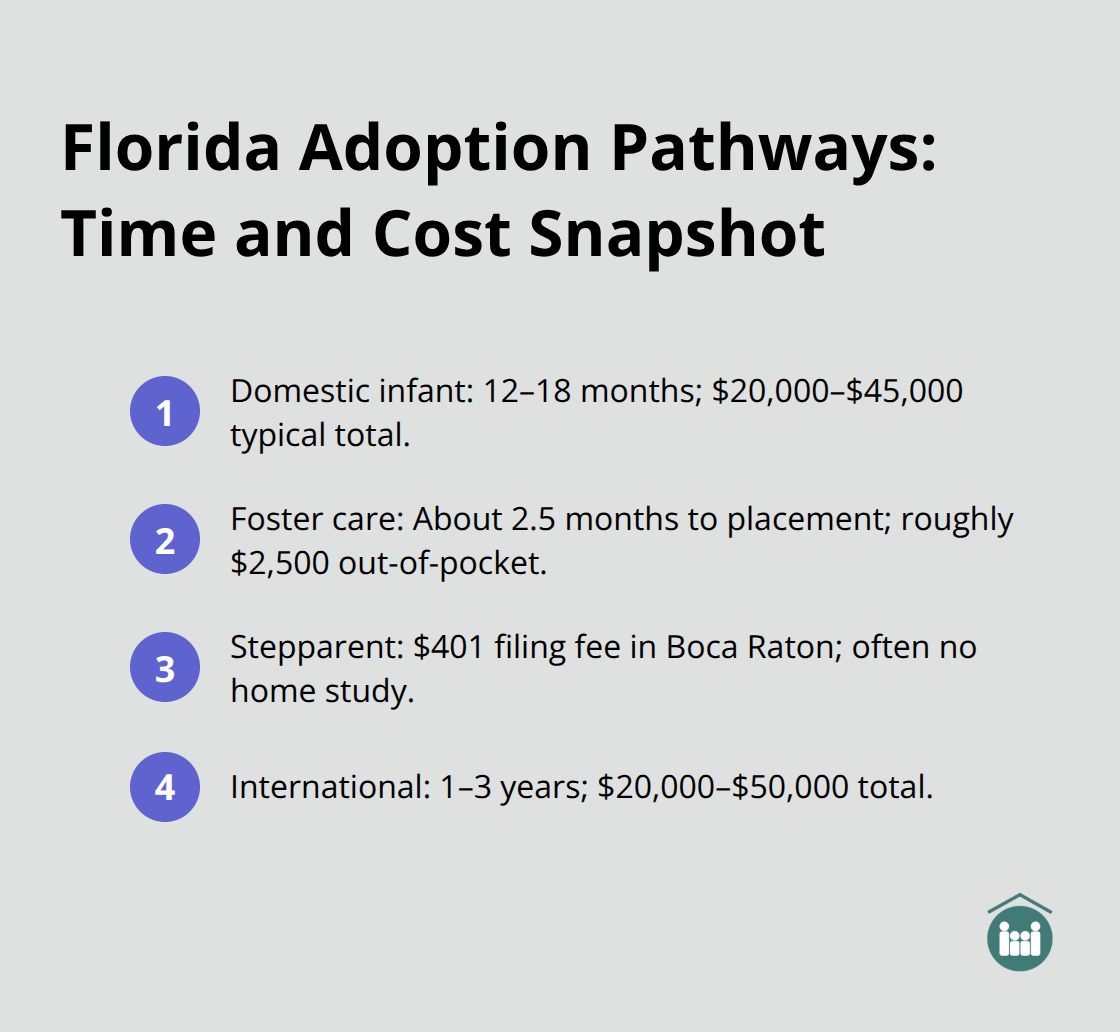 Florida Adoption Pathways: Time and Cost Snapshot

1 Domestic infant: 12–18 months; \$20,000–\$45,000 typical total.

2 Foster care: About 2.5 months to placement; roughly \$2,500 out-of-pocket.

3 Stepparent: \$401 filing fee in Boca Raton; often no home study.

4 International: 1–3 years; \$20,000–\$50,000 total.