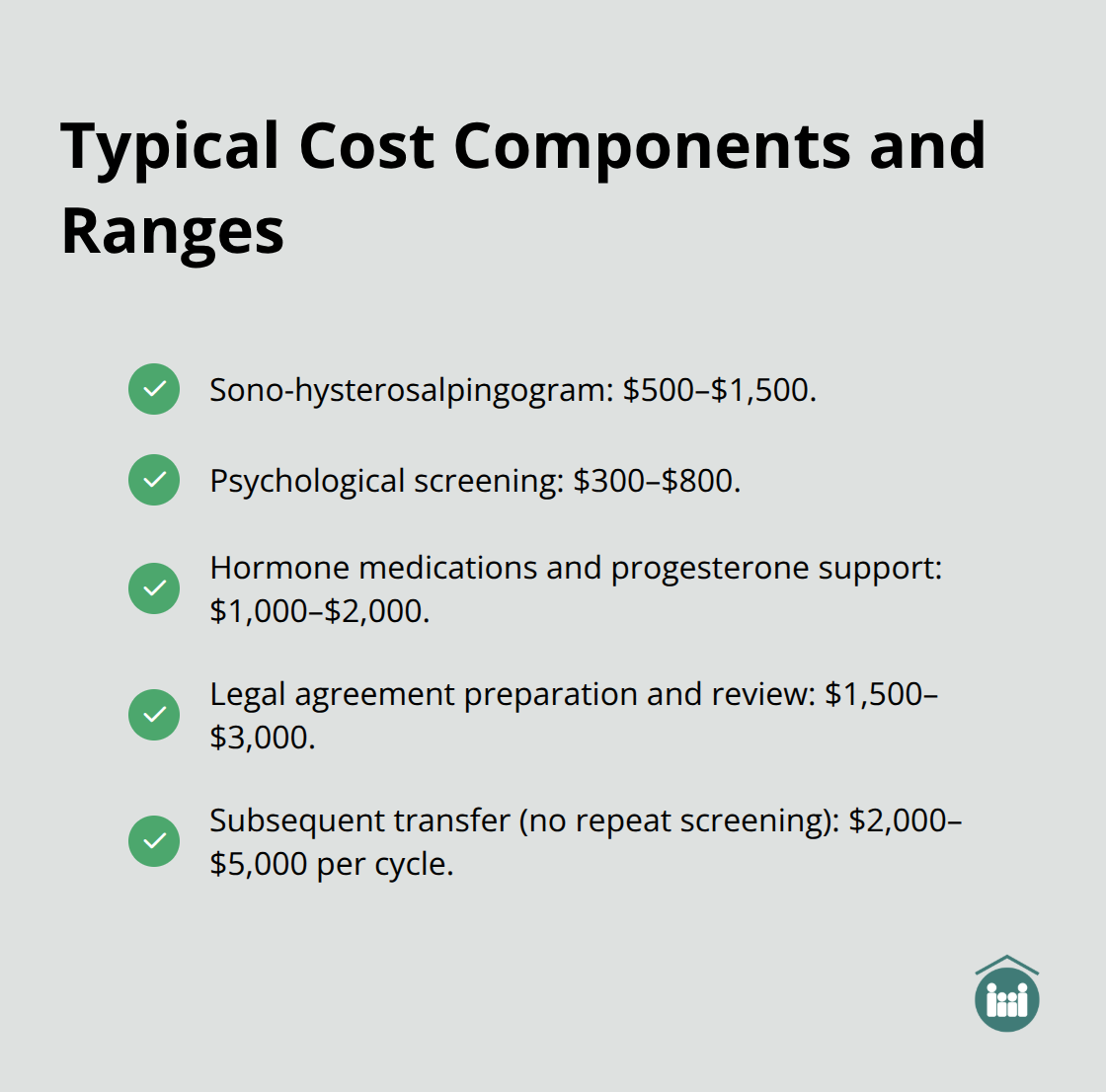 Typical Cost Components and Ranges

Sono-hysterosalpingogram: \$500–\$1,500.

Psychological screening: \$300–\$800.

Hormone medications and progesterone support: \$1,000–\$2,000.

Legal agreement preparation and review: \$1,500–\$3,000.

Subsequent transfer (no repeat screening): \$2,000–\$5,000 per cycle.