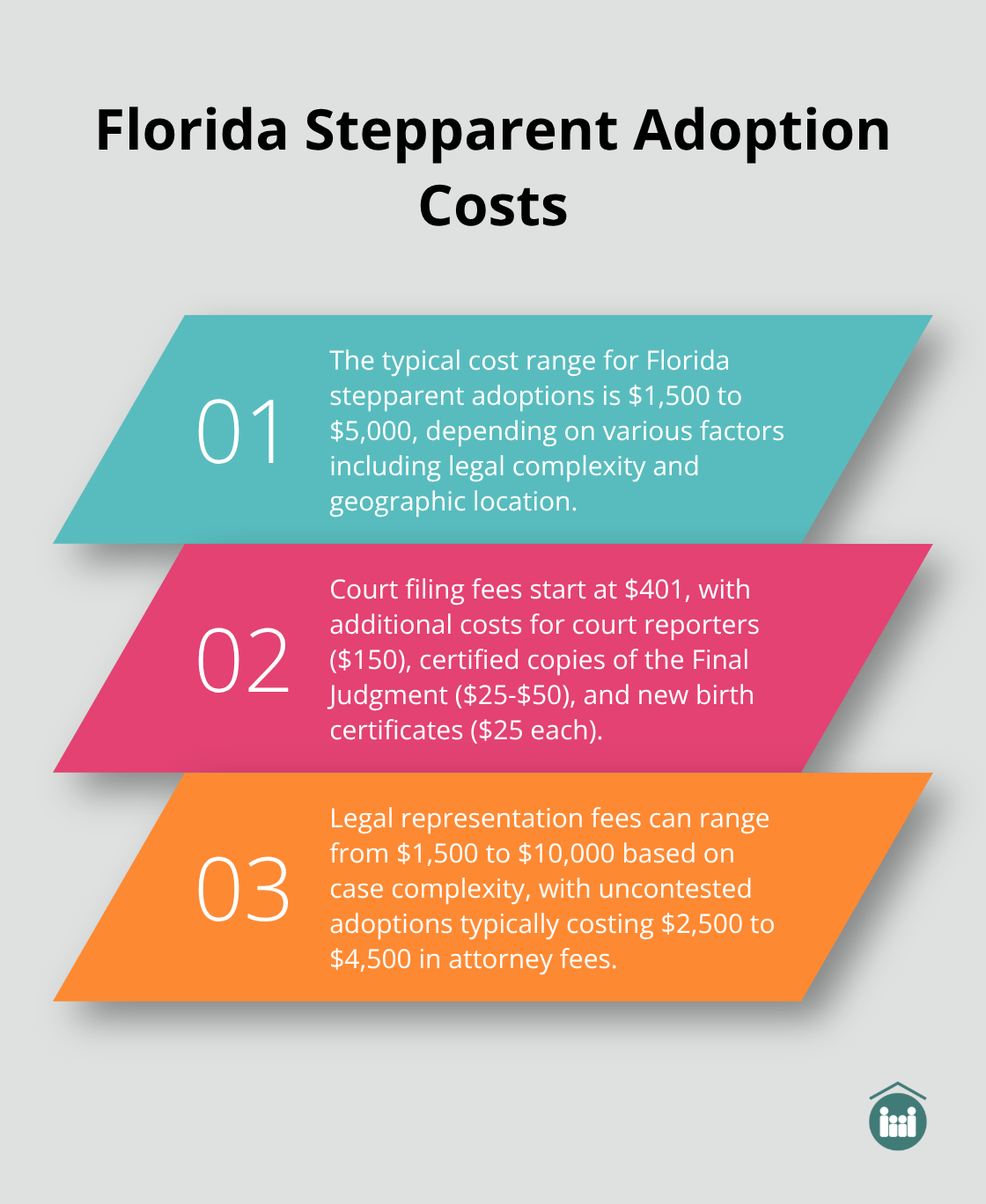 Florida Stepparent Adoption Costs

01

The typical cost range for Florida stepparent adoptions is \$1,500 to \$5,000, depending on various factors including legal complexity and geographic location.

02

Court filing fees start at \$401, with additional costs for court reporters (\$150), certified copies of the Final Judgment (\$25-\$50), and new birth certificates (\$25 each).

03

Legal representation fees can range from \$1,500 to \$10,000 based on case complexity, with uncontested adoptions typically costing \$2,500 to \$4,500 in attorney fees.