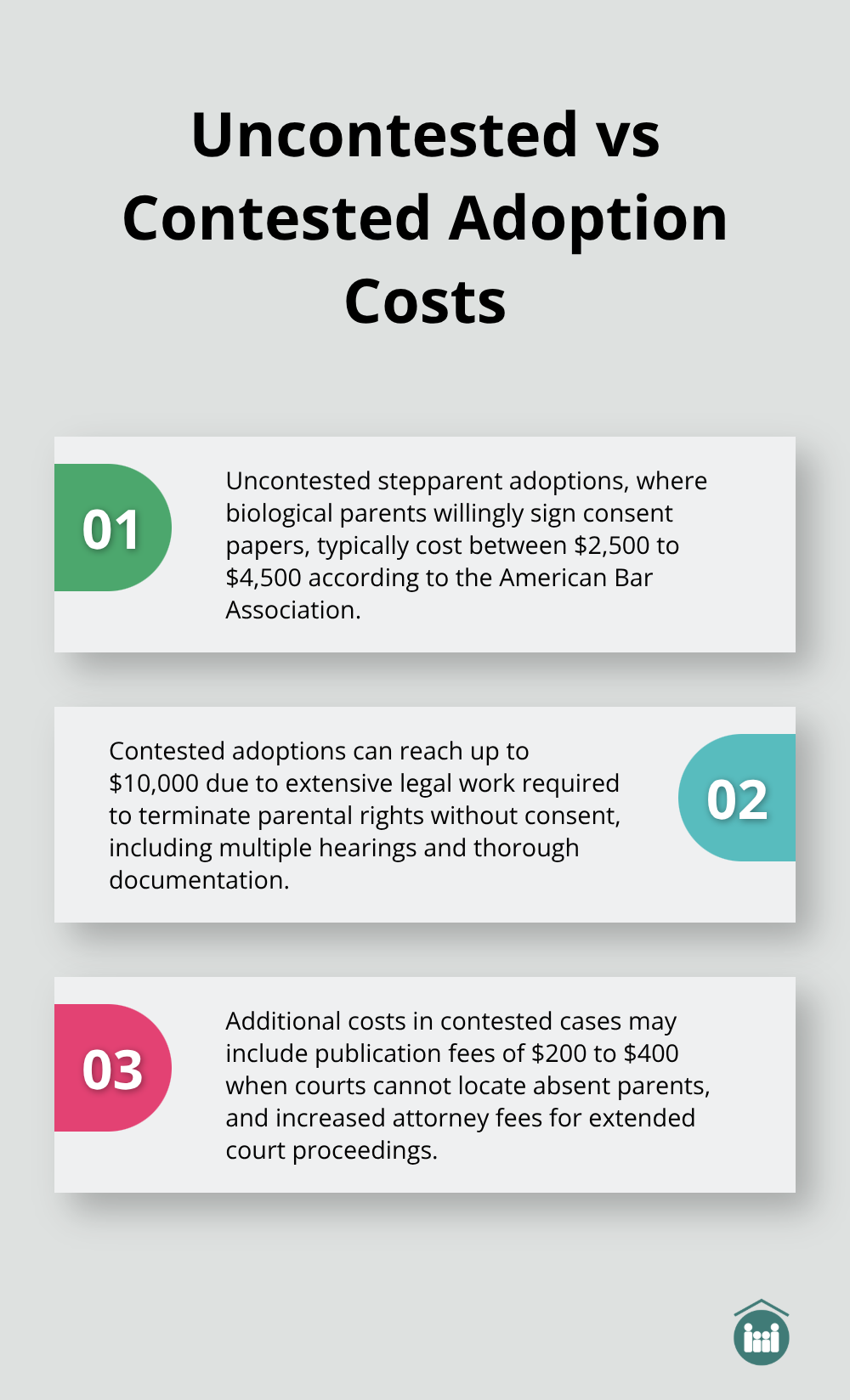 Uncontested vs Contested Adoption Costs

01

Uncontested stepparent adoptions, where biological parents willingly sign consent papers, typically cost between \$2,500 to \$4,500 according to the American Bar Association.

Contested adoptions can reach up to \$10,000 due to extensive legal work required to terminate parental rights without consent, including multiple hearings and thorough documentation.

02

03

Additional costs in contested cases may include publication fees of \$200 to \$400 when courts cannot locate absent parents, and increased attorney fees for extended court proceedings.