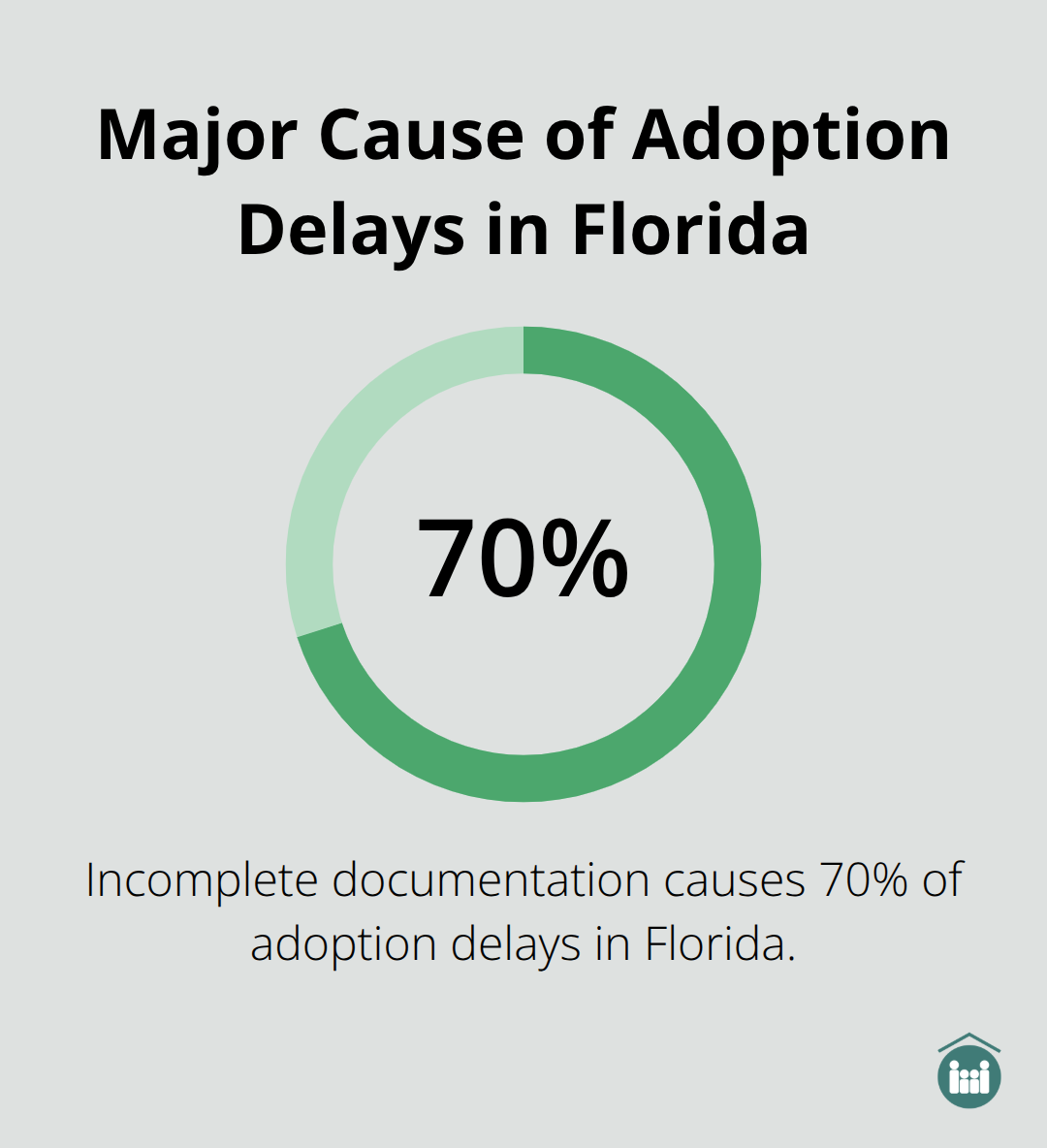 Major Cause of Adoption Delays in Florida

70%

Incomplete documentation causes 70% of adoption delays in Florida.