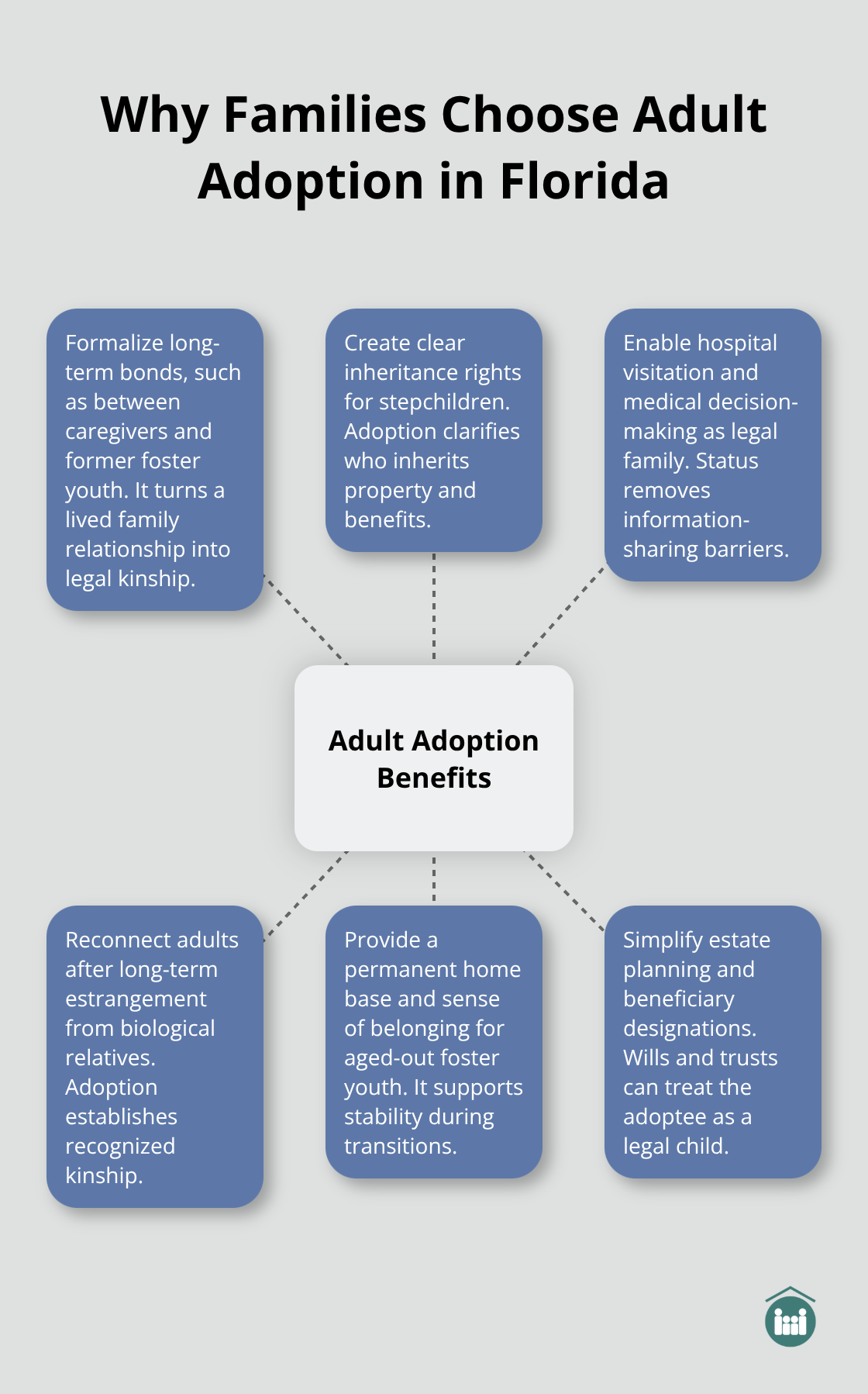 Why Families Choose Adult Adoption in Florida

Formalize long-term bonds, such as between caregivers and former foster youth. It turns a lived family relationship into legal kinship.

Create clear inheritance rights for stepchildren. Adoption clarifies who inherits property and benefits.

Enable hospital visitation and medical decision-making as legal family. Status removes information-sharing barriers.

Adult Adoption Benefits

Reconnect adults after long-term estrangement from biological relatives. Adoption establishes recognized kinship.

Provide a permanent home base and sense of belonging for aged-out foster youth. It supports stability during transitions.

Simplify estate planning and beneficiary designations. Wills and trusts can treat the adoptee as a legal child.