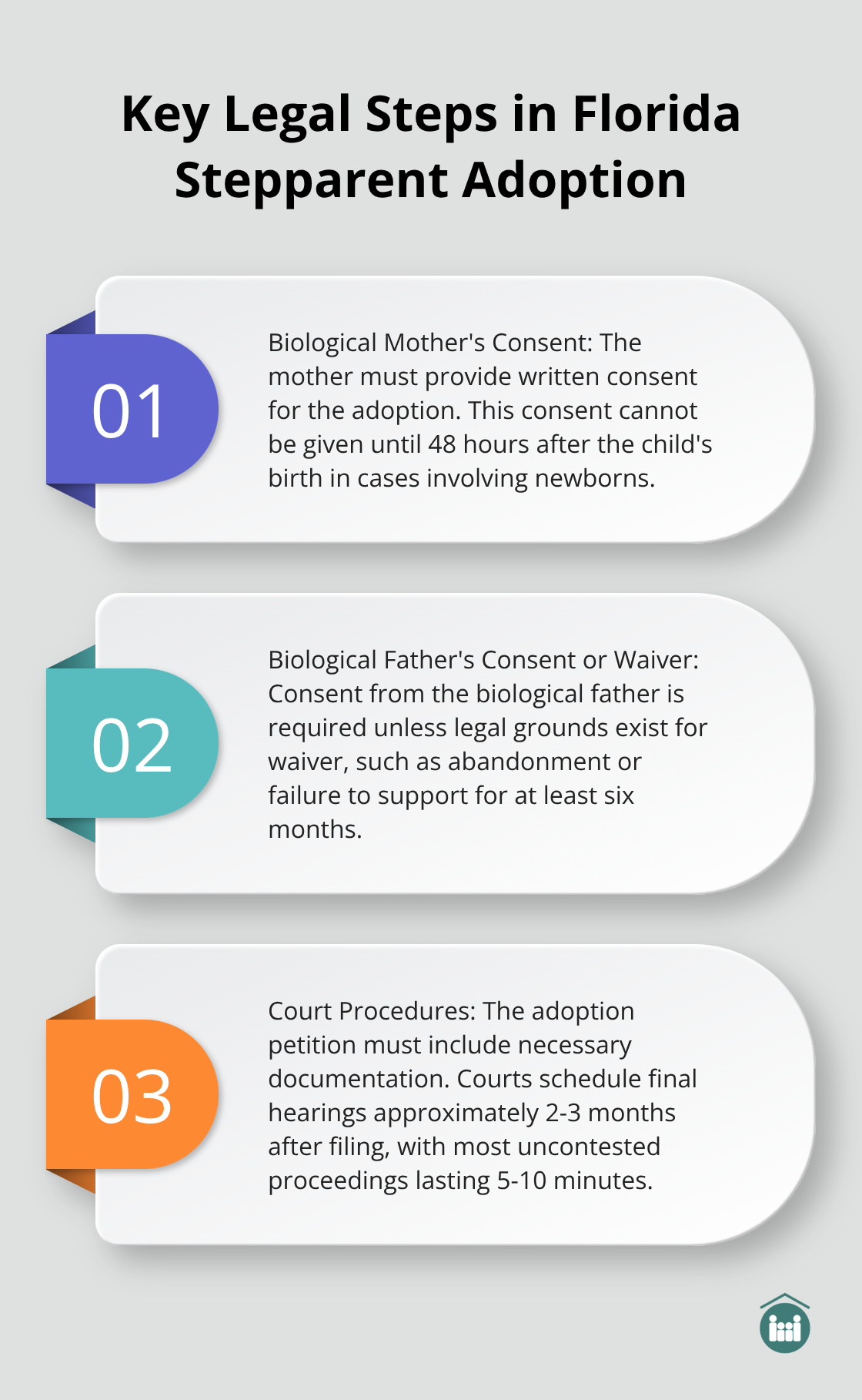 Key Legal Steps in Florida Stepparent Adoption

01

Biological Mother's Consent: The mother must provide written consent for the adoption. This consent cannot be given until 48 hours after the child's birth in cases involving newborns.

02

Biological Father's Consent or Waiver: Consent from the biological father is required unless legal grounds exist for waiver, such as abandonment or failure to support for at least six months.

03

Court Procedures: The adoption petition must include necessary documentation. Courts schedule final hearings approximately 2-3 months after filing, with most uncontested proceedings lasting 5-10 minutes.